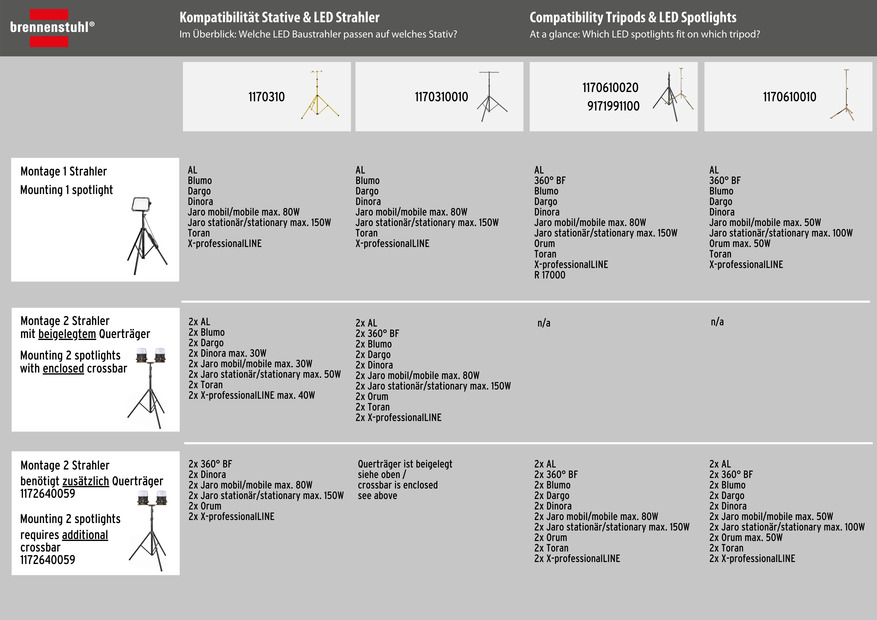 brennenstuhl®

Kompatibilität Stative & LED Strahler
Im Überblick: Welche LED Baustrahler passen auf welches Stativ?

Compatibility Tripods & LED Spotlights
At a glance: Which LED spotlights fit on which tripod?

| | 1170310 | 1170310010 | 1170610020 9171991100 | 1170610010 |
|---|---|---|---|---|
| Montage 1 Strahler Mounting 1 spotlight | AL Blumo Dargo Dinora Jaro mobil/mobile max. 80W Jaro stationär/stationary max. 150W Toran X-professionalLINE | AL Blumo Dargo Dinora Jaro mobil/mobile max. 80W Jaro stationär/stationary max. 150W Toran X-professionalLINE | AL 360° BF Blumo Dargo Dinora Jaro mobil/mobile max. 80W Jaro stationär/stationary max. 150W Orum Toran X-professionalLINE R 17000 | AL 360° BF Blumo Dargo Dinora Jaro mobil/mobile max. 50W Jaro stationär/stationary max. 100W Orum max. 50W Toran X-professionalLINE |
| Montage 2 Strahler mit beigelegtem Querträger Mounting 2 spotlights with enclosed crossbar | 2x AL 2x Blumo 2x Dargo 2x Dinora max. 30W 2x Jaro mobil/mobile max. 30W 2x Jaro stationär/stationary max. 50W 2x Toran 2x X-professionalLINE max. 40W | 2x AL 2x 360° BF 2x Blumo 2x Dargo 2x Dinora 2x Jaro mobil/mobile max. 80W 2x Jaro stationär/stationary max. 150W 2x Orum 2x Toran 2x X-professionalLINE | n/a | n/a |
| Montage 2 Strahler benötigt zusätzlich Querträger 1172640059 Mounting 2 spotlights requires additional crossbar 1172640059 | 2x 360° BF 2x Dinora 2x Jaro mobil/mobile max. 80W 2x Jaro stationär/stationary max. 150W 2x Orum 2x X-professionalLINE | Querträger ist beigelegt siehe oben / crossbar is enclosed see above | 2x AL 2x 360° BF 2x Blumo 2x Dargo 2x Dinora 2x Jaro mobil/mobile max. 80W 2x Jaro stationär/stationary max. 150W 2x Orum 2x Toran 2x X-professionalLINE | 2x AL 2x 360° BF 2x Blumo 2x Dargo 2x Dinora 2x Jaro mobil/mobile max. 50W 2x Jaro stationär/stationary max. 100W 2x Orum max. 50W 2x Toran 2x X-professionalLINE |